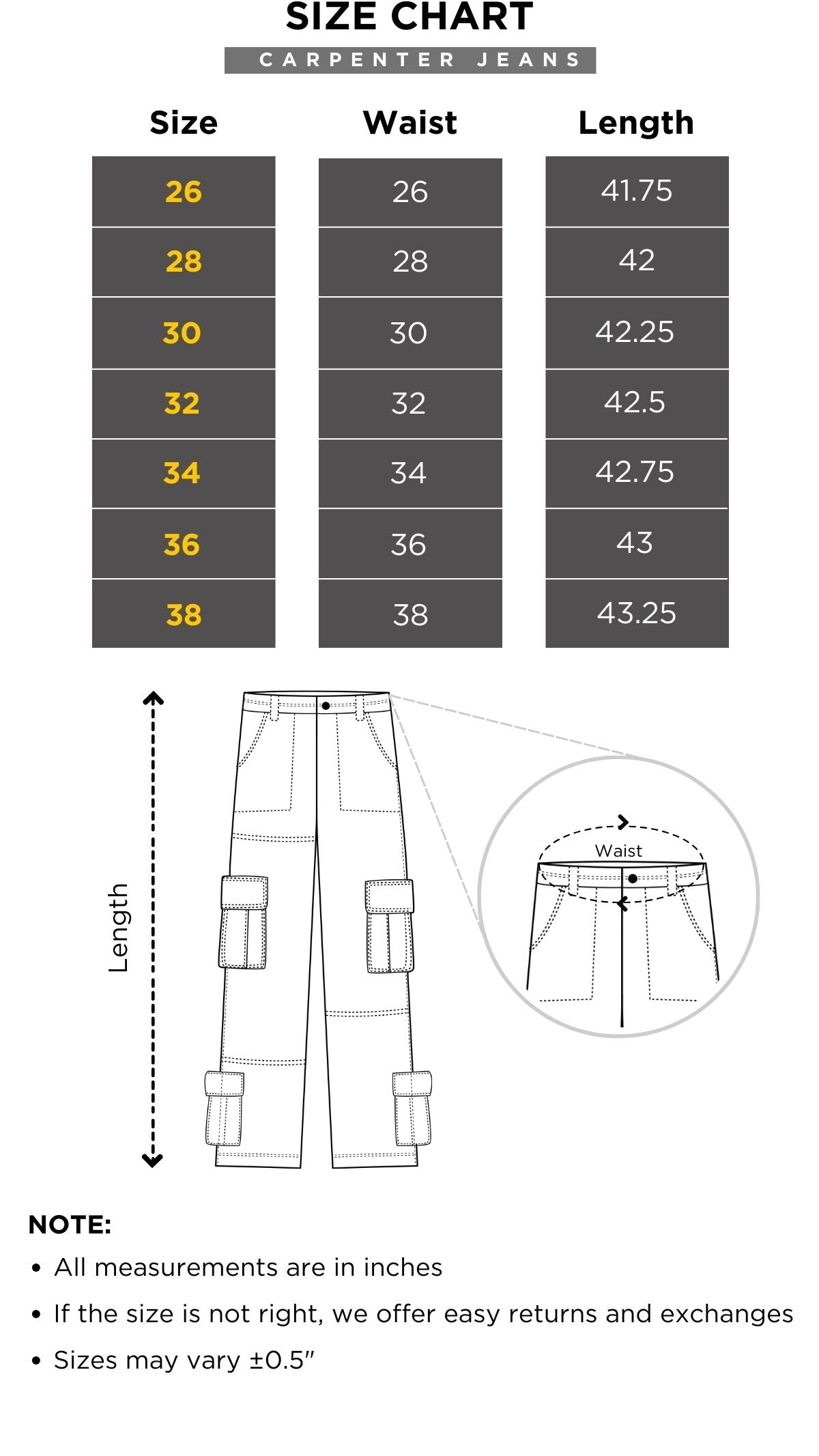 SIZE CHART

CARPENTER JEANS

| Size | Waist | Length |
|---|---|---|
| 26 | 26 | 41.75 |
| 28 | 28 | 42 |
| 30 | 30 | 42.25 |
| 32 | 32 | 42.5 |
| 34 | 34 | 42.75 |
| 36 | 36 | 43 |
| 38 | 38 | 43.25 |

Length

Waist

NOTE:

• All measurements are in inches

• If the size is not right, we offer easy returns and exchanges

• Sizes may vary ±0.5"